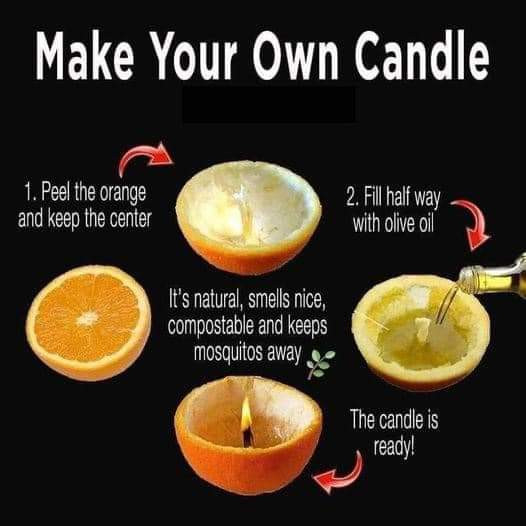 Make Your Own Candle

1. Peel the orange and keep the center

2. Fill half way with olive oil

It's natural, smells nice, compostable and keeps mosquitos away

The candle is ready!